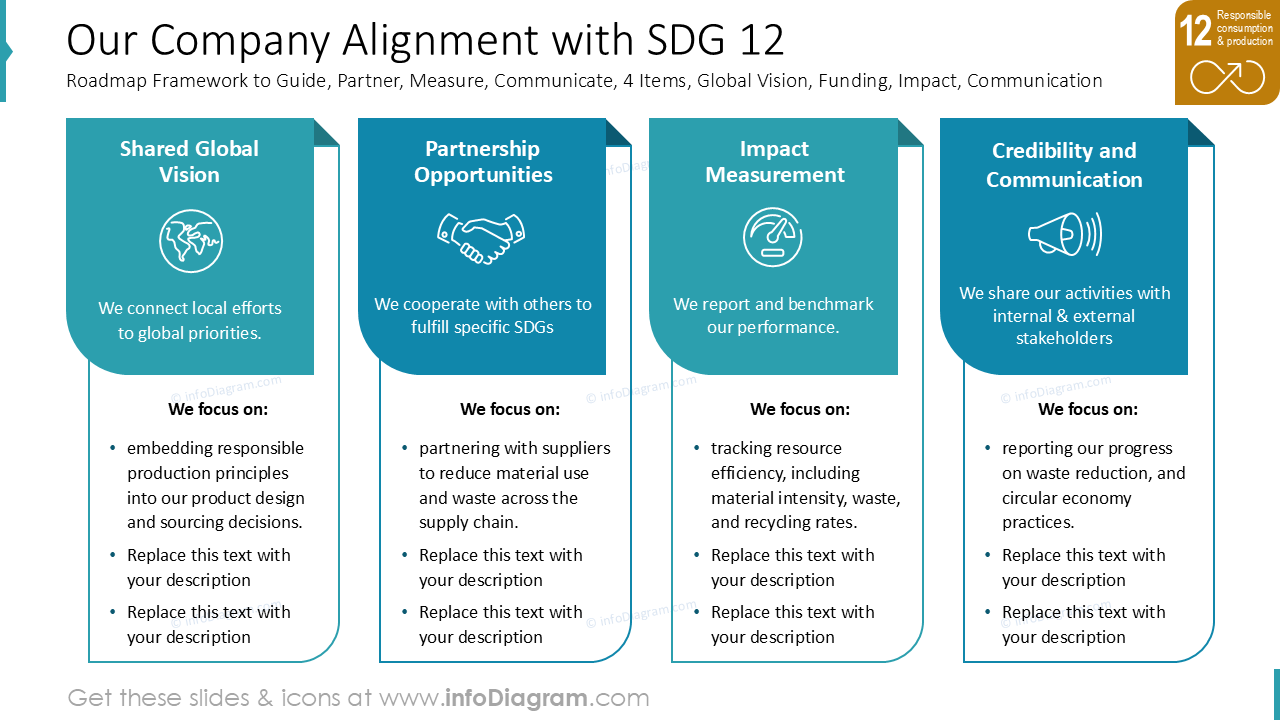 Our Company Alignment with SDG 12

Roadmap Framework to Guide, Partner, Measure, Communicate, 4 Items, Global Vision, Funding, Impact, Communication

12 Responsible consumption & production

Shared Global Vision

We connect local efforts to global priorities.

We focus on:

• embedding responsible production principles into our product design and sourcing decisions.
• Replace this text with your description
• Replace this text with your description

Partnership Opportunities

We cooperate with others to fulfill specific SDGs

We focus on:

• partnering with suppliers to reduce material use and waste across the supply chain.
• Replace this text with your description
• Replace this text with your description

Impact Measurement

We report and benchmark our performance.

We focus on:

• tracking resource efficiency, including material intensity, waste, and recycling rates.
• Replace this text with your description
• Replace this text with your description

Credibility and Communication

We share our activities with internal & external stakeholders

We focus on:

• reporting our progress on waste reduction, and circular economy practices.
• Replace this text with your description
• Replace this text with your description

Get these slides & icons at www.infoDiagram.com

© infoDiagram.com